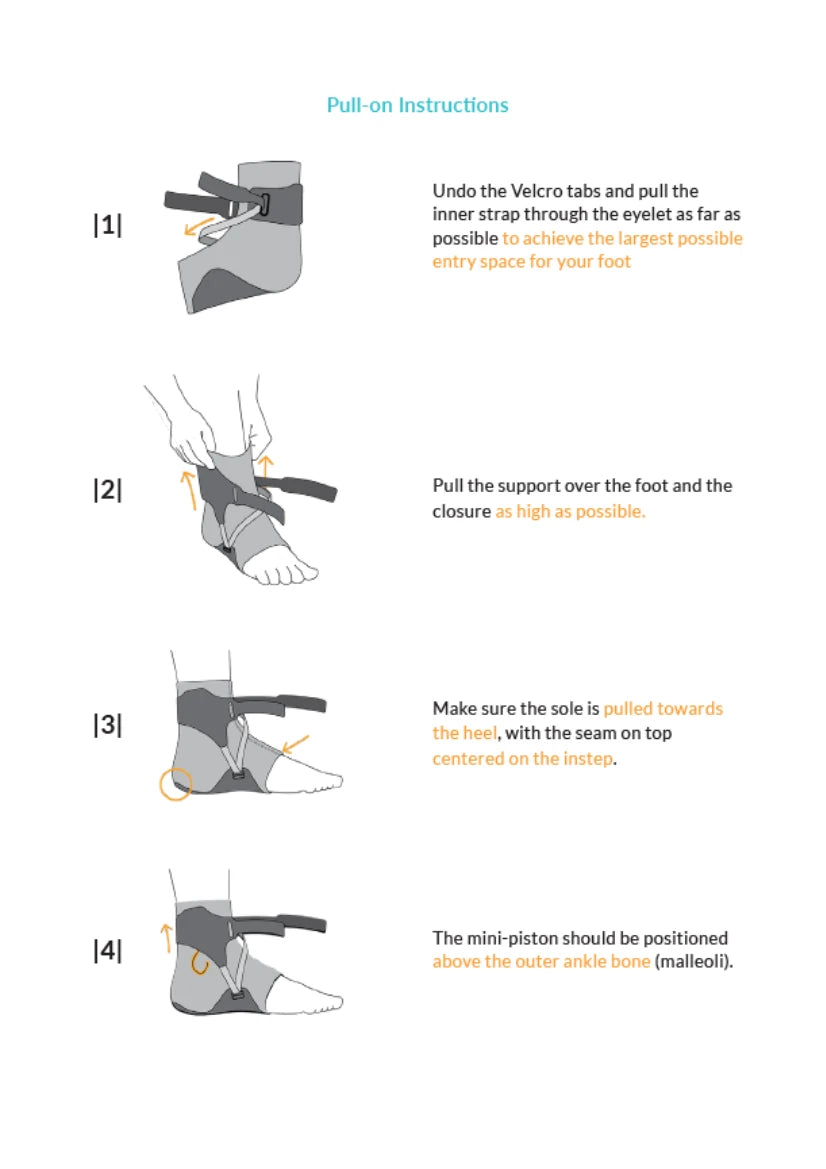 Pull-on Instructions

|1|

Undo the Velcro tabs and pull the inner strap through the eyelet as far as possible to achieve the largest possible entry space for your foot

|2|

Pull the support over the foot and the closure as high as possible.

|3|

Make sure the sole is pulled towards the heel, with the seam on top centered on the instep.

|4|

The mini-piston should be positioned above the outer ankle bone (malleoli).